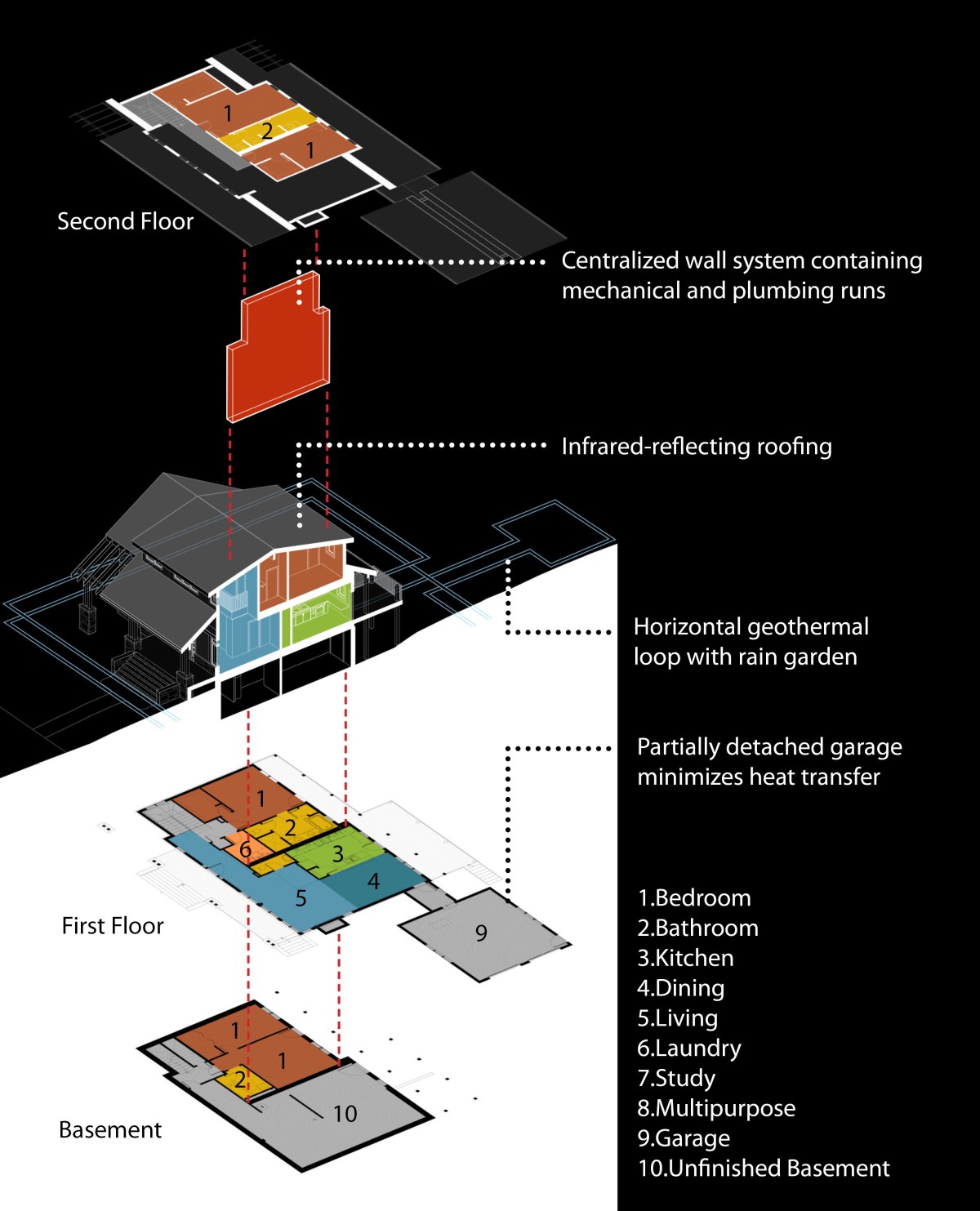 1
2
1
Second Floor

Centralized wall system containing mechanical and plumbing runs

Infrared-reflecting roofing

Horizontal geothermal loop with rain garden

Partially detached garage minimizes heat transfer

1
2
6
3
4
5
9
First Floor

1
1
2
10
Basement

1.Bedroom
2.Bathroom
3.Kitchen
4.Dining
5.Living
6.Laundry
7.Study
8.Multipurpose
9.Garage
10.Unfinished Basement