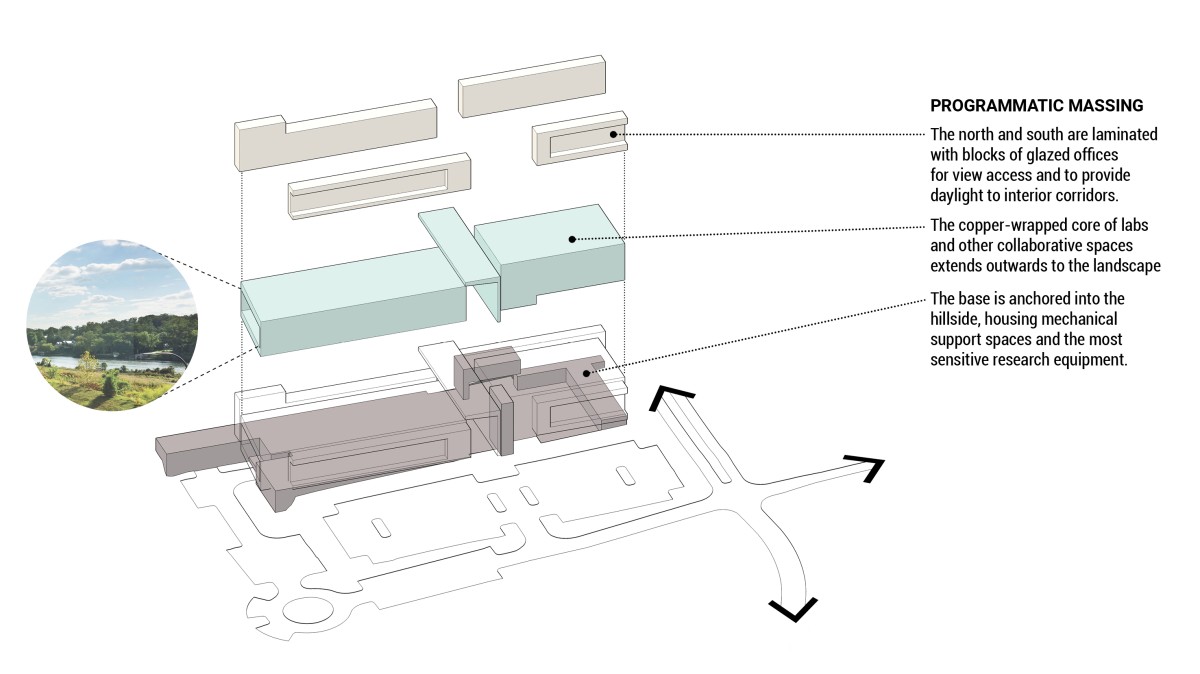 PROGRAMMATIC MASSING

The north and south are laminated with blocks of glazed offices for view access and to provide daylight to interior corridors.

The copper-wrapped core of labs and other collaborative spaces extends outwards to the landscape

The base is anchored into the hillside, housing mechanical support spaces and the most sensitive research equipment.