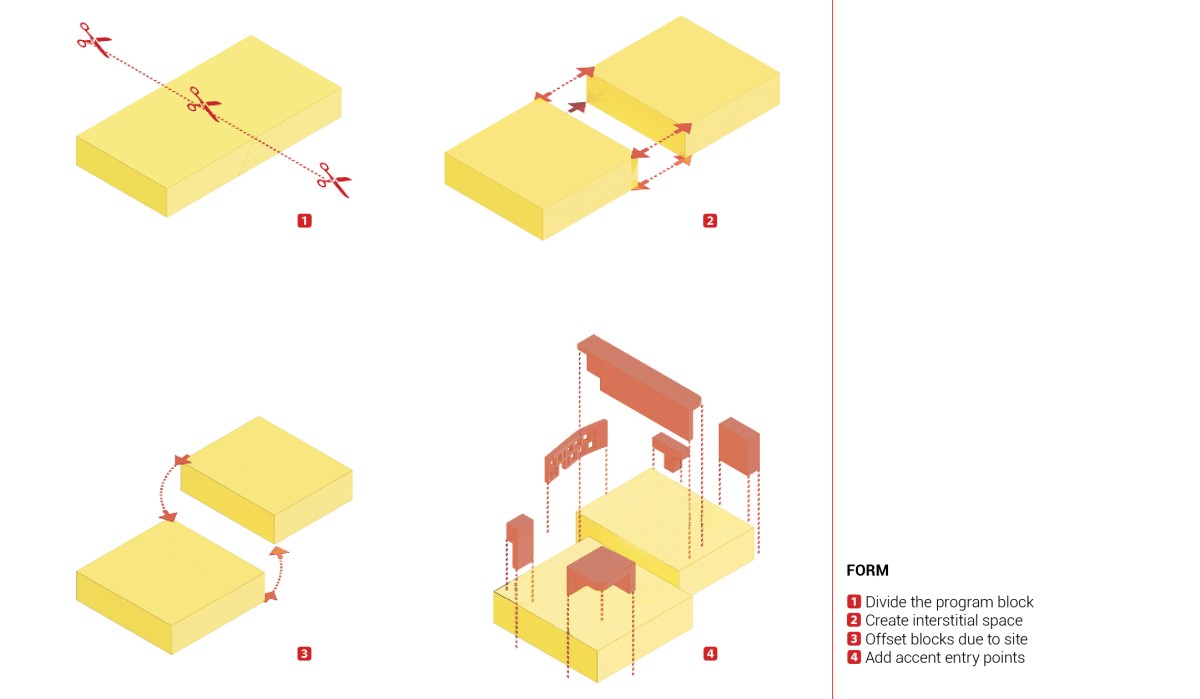 1

2

3

4

FORM

1 Divide the program block
2 Create interstitial space
3 Offset blocks due to site
4 Add accent entry points